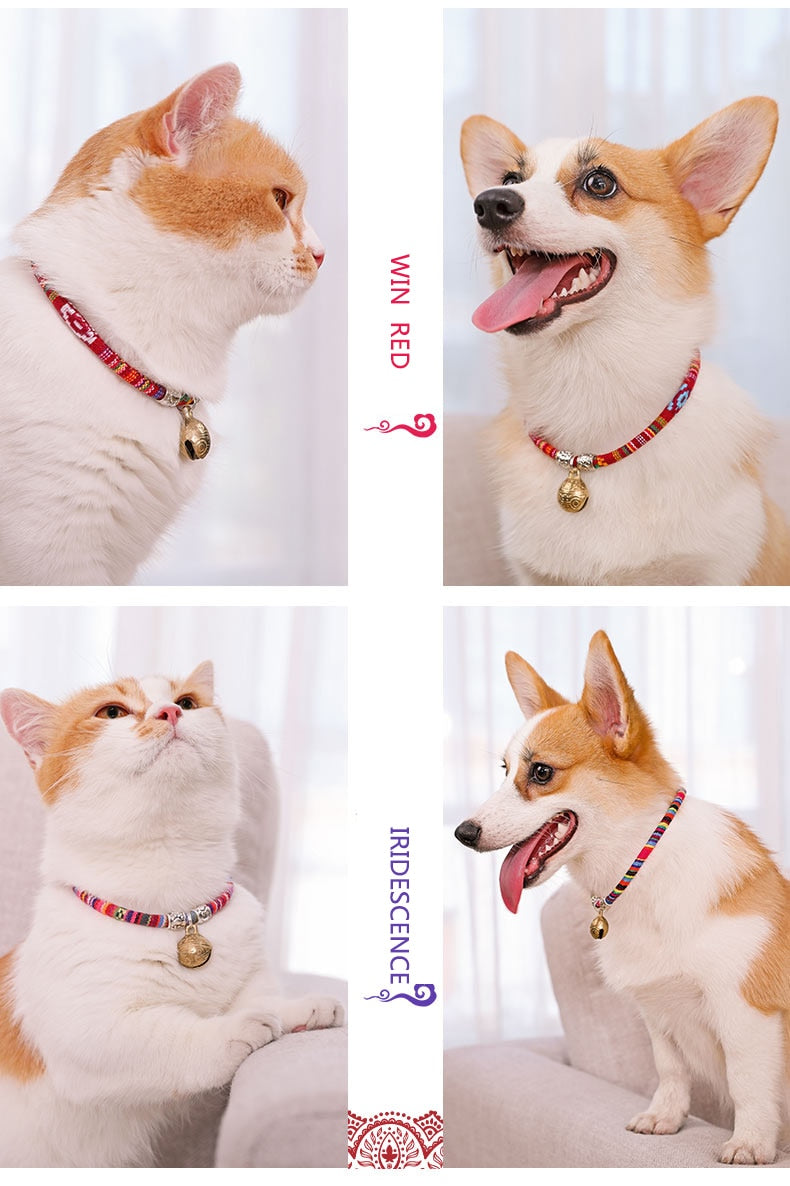 WIN RED

IRIDESCENCE